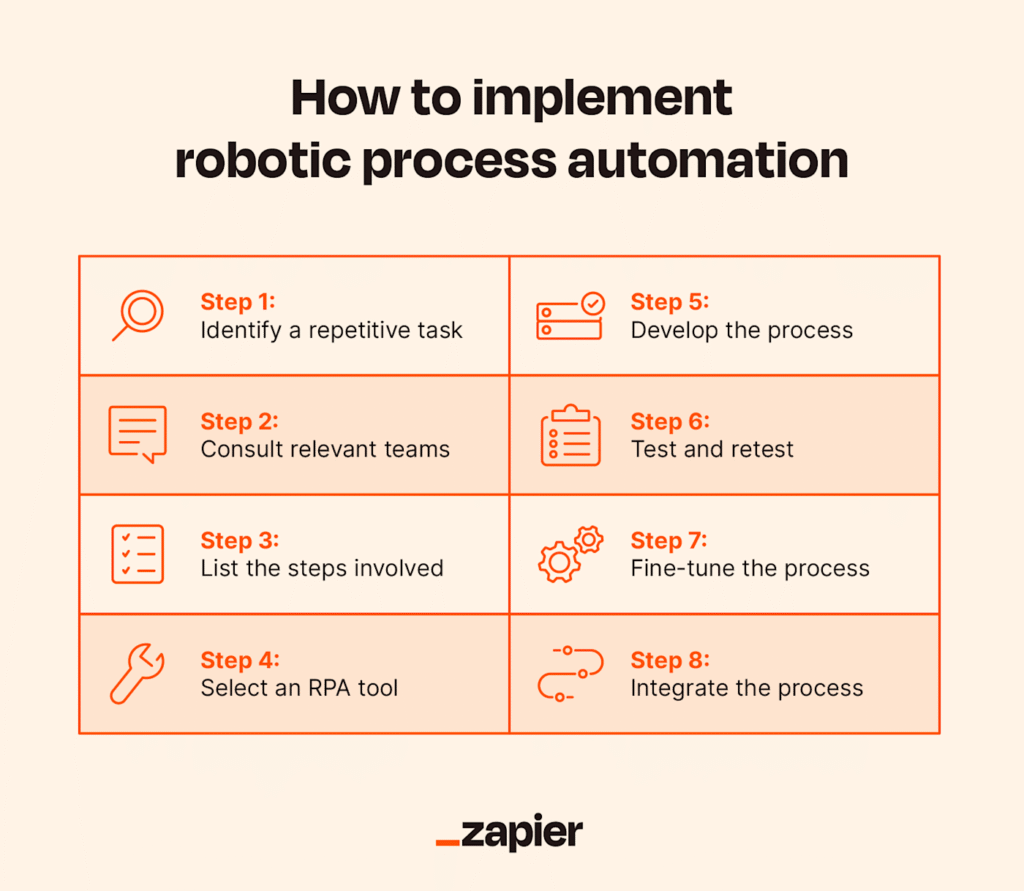 How to implement robotic process automation

Step 1:
Identify a repetitive task

Step 2:
Consult relevant teams

Step 3:
List the steps involved

Step 4:
Select an RPA tool

Step 5:
Develop the process

Step 6:
Test and retest

Step 7:
Fine-tune the process

Step 8:
Integrate the process

_zapier